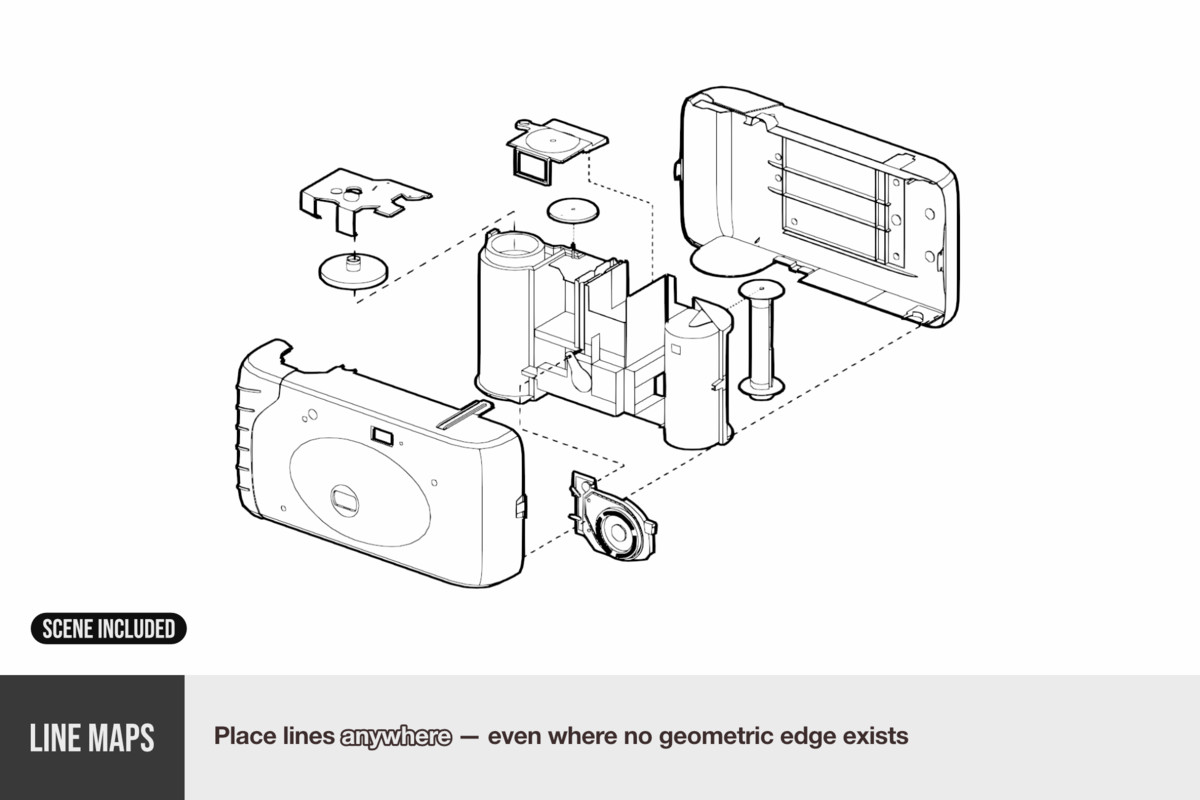 SCENE INCLUDED

LINE MAPS

Place lines anywhere — even where no geometric edge exists