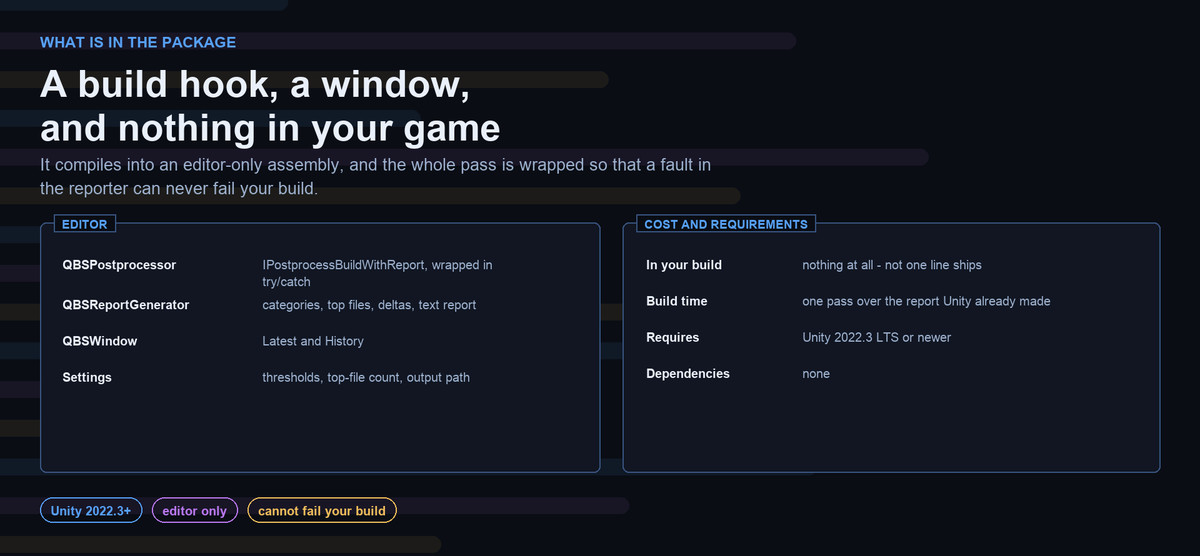 WHAT IS IN THE PACKAGE

A build hook, a window,
and nothing in your game

It compiles into an editor-only assembly, and the whole pass is wrapped so that a fault in the reporter can never fail your build.

EDITOR

QBSPostprocessor
IPostprocessBuildWithReport, wrapped in try/catch

QBSReportGenerator
categories, top files, deltas, text report

QBSWindow
Latest and History

Settings
thresholds, top-file count, output path

COST AND REQUIREMENTS

In your build
nothing at all - not one line ships

Build time
one pass over the report Unity already made

Requires
Unity 2022.3 LTS or newer

Dependencies
none

Unity 2022.3+ editor only cannot fail your build