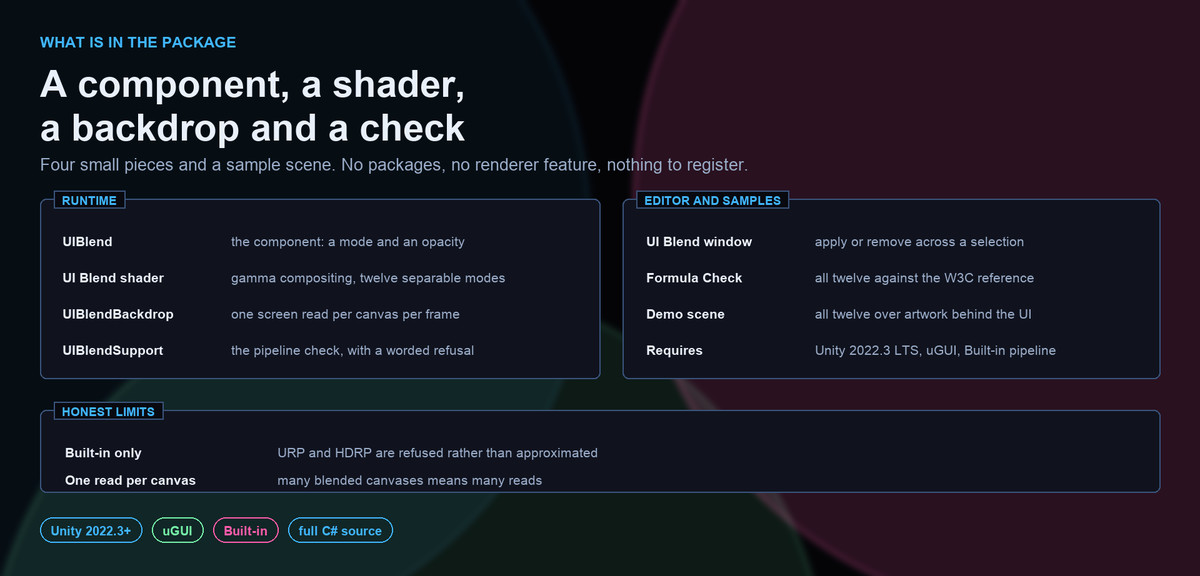 WHAT IS IN THE PACKAGE

A component, a shader, a backdrop and a check

Four small pieces and a sample scene. No packages, no renderer feature, nothing to register.

RUNTIME

UIBlend the component: a mode and an opacity

UI Blend shader gamma compositing, twelve separable modes

UIBlendBackdrop one screen read per canvas per frame

UIBlendSupport the pipeline check, with a worded refusal

EDITOR AND SAMPLES

UI Blend window apply or remove across a selection

Formula Check all twelve against the W3C reference

Demo scene all twelve over artwork behind the UI

Requires Unity 2022.3 LTS, uGUI, Built-in pipeline

HONEST LIMITS

Built-in only URP and HDRP are refused rather than approximated

One read per canvas many blended canvases means many reads

Unity 2022.3+ uGUI Built-in full C# source