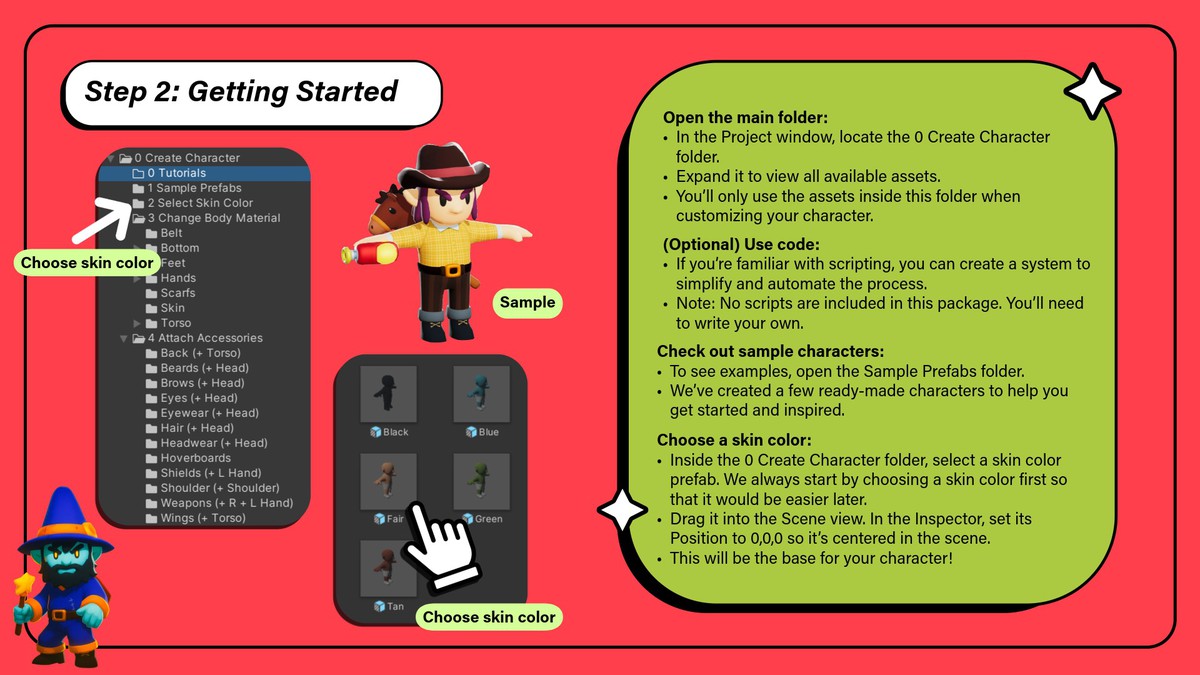 Step 2: Getting Started

0 Create Character
0 Tutorials
1 Sample Prefabs
2 Select Skin Color
3 Change Body Material
Belt
Bottom
Feet
Hands
Scarfs
Skin
Torso
4 Attach Accessories
Back (+ Torso)
Beards (+ Head)
Brows (+ Head)
Eyes (+ Head)
Eyewear (+ Head)
Hair (+ Head)
Headwear (+ Head)
Hoverboards
Shields (+ L Hand)
Shoulder (+ Shoulder)
Weapons (+ R + L Hand)
Wings (+ Torso)

Choose skin color

Sample

Black
Blue
Fair
Green
Tan

Choose skin color

Open the main folder:
• In the Project window, locate the 0 Create Character folder.
• Expand it to view all available assets.
• You'll only use the assets inside this folder when customizing your character.

(Optional) Use code:
• If you're familiar with scripting, you can create a system to simplify and automate the process.
• Note: No scripts are included in this package. You'll need to write your own.

Check out sample characters:
• To see examples, open the Sample Prefabs folder.
• We've created a few ready-made characters to help you get started and inspired.

Choose a skin color:
• Inside the 0 Create Character folder, select a skin color prefab. We always start by choosing a skin color first so that it would be easier later.
• Drag it into the Scene view. In the Inspector, set its Position to 0,0,0 so it's centered in the scene.
• This will be the base for your character!