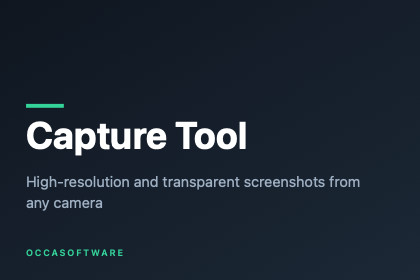 Capture Tool

High-resolution and transparent screenshots from any camera

OCCASOFTWARE