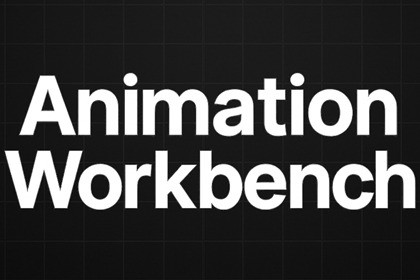 Animation Workbench