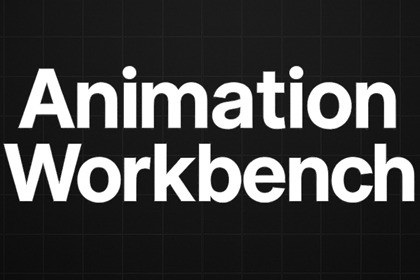 Animation
Workbench